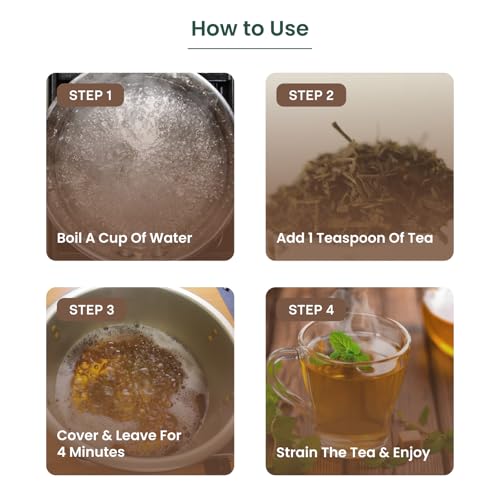 How to Use

STEP 1

Boil A Cup Of Water

STEP 2

Add 1 Teaspoon Of Tea

STEP 3

Cover & Leave For 4 Minutes

STEP 4

Strain The Tea & Enjoy