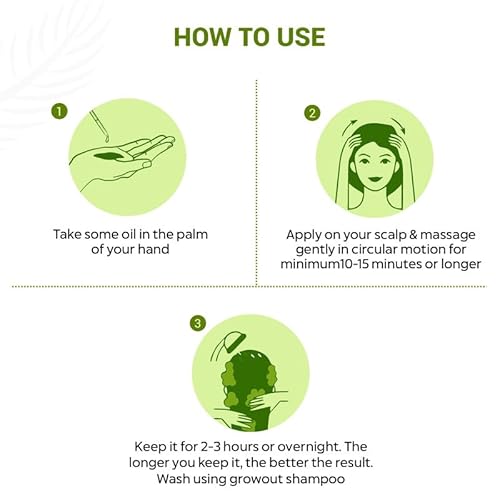 HOW TO USE

1

Take some oil in the palm of your hand

2

Apply on your scalp & massage gently in circular motion for minimum10-15 minutes or longer

3

Keep it for 2-3 hours or overnight. The longer you keep it, the better the result. Wash using growout shampoo