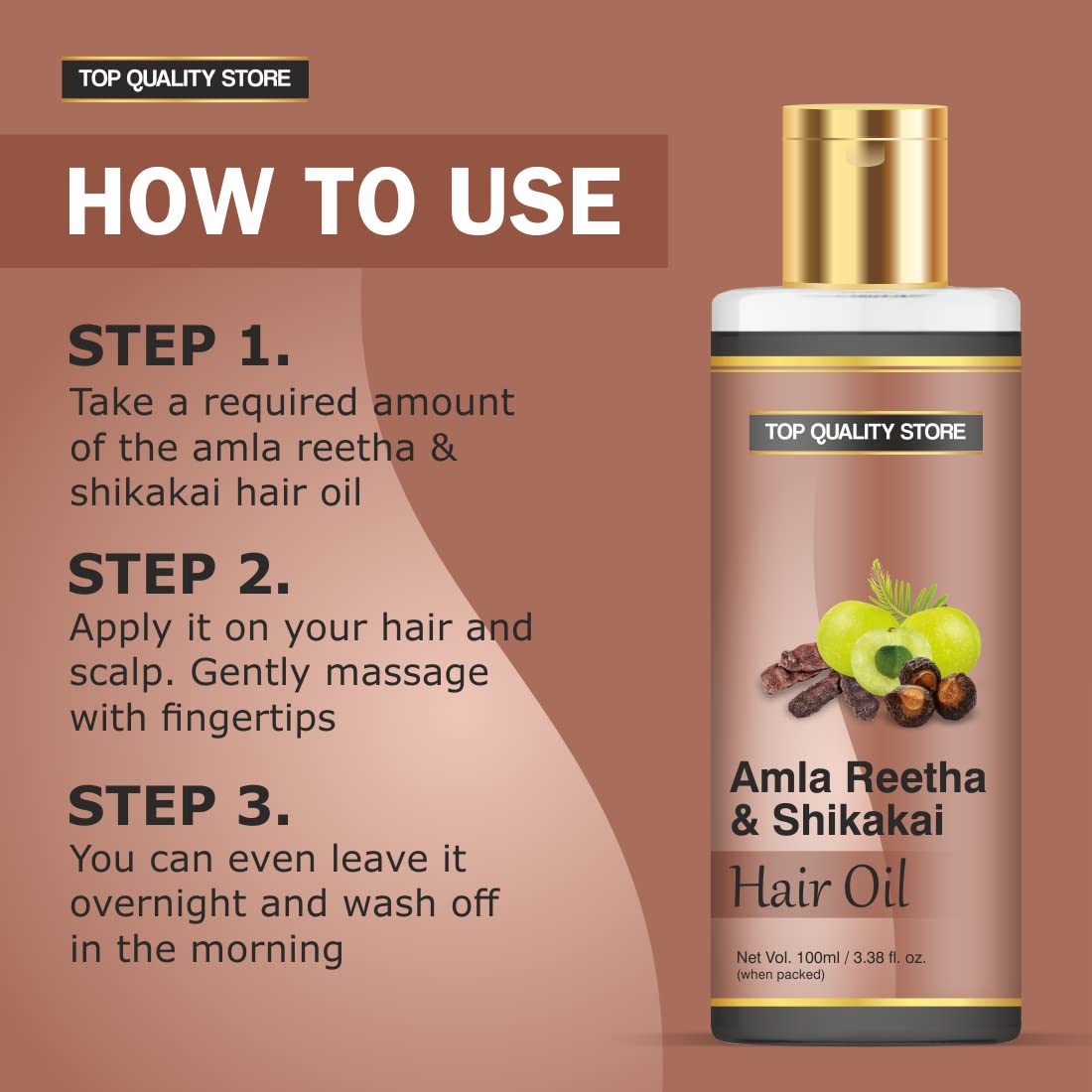 TOP QUALITY STORE

HOW TO USE

STEP 1.
Take a required amount of the amla reetha & shikakai hair oil

STEP 2.
Apply it on your hair and scalp. Gently massage with fingertips

STEP 3.
You can even leave it overnight and wash off in the morning

TOP QUALITY STORE

Amla Reetha & Shikakai
Hair Oil

Net Vol. 100ml / 3.38 fl. oz.
(when packed)