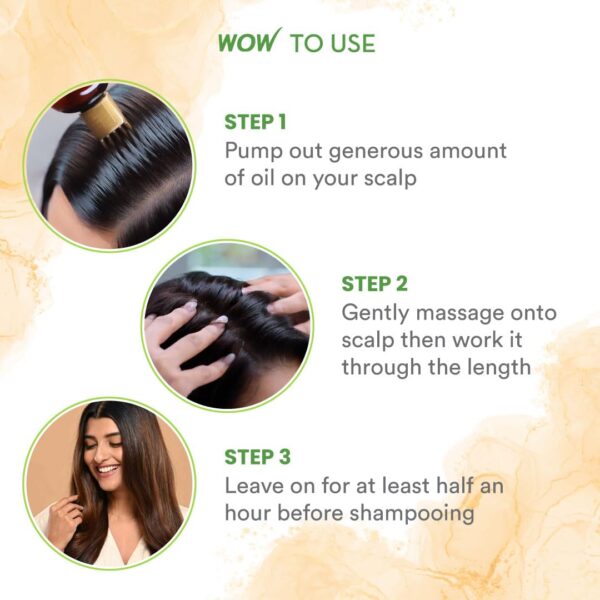 WOW TO USE

STEP 1
Pump out generous amount of oil on your scalp

STEP 2
Gently massage onto scalp then work it through the length

STEP 3
Leave on for at least half an hour before shampooing