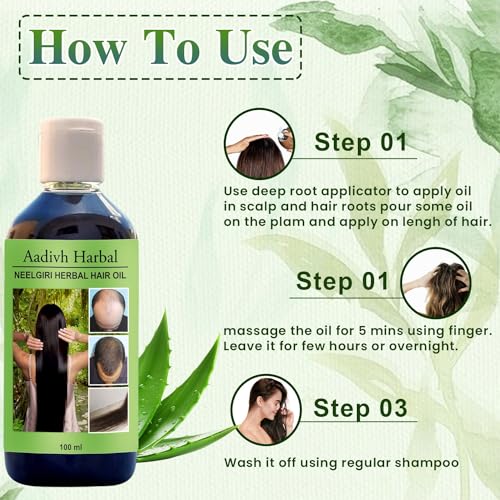 How To Use

Aadivh Harbal
NEELGIRI HERBAL HAIR OIL

100 ml

Step 01

Use deep root applicator to apply oil in scalp and hair roots pour some oil on the plam and apply on lengh of hair.

Step 01

massage the oil for 5 mins using finger. Leave it for few hours or overnight.

Step 03

Wash it off using regular shampoo